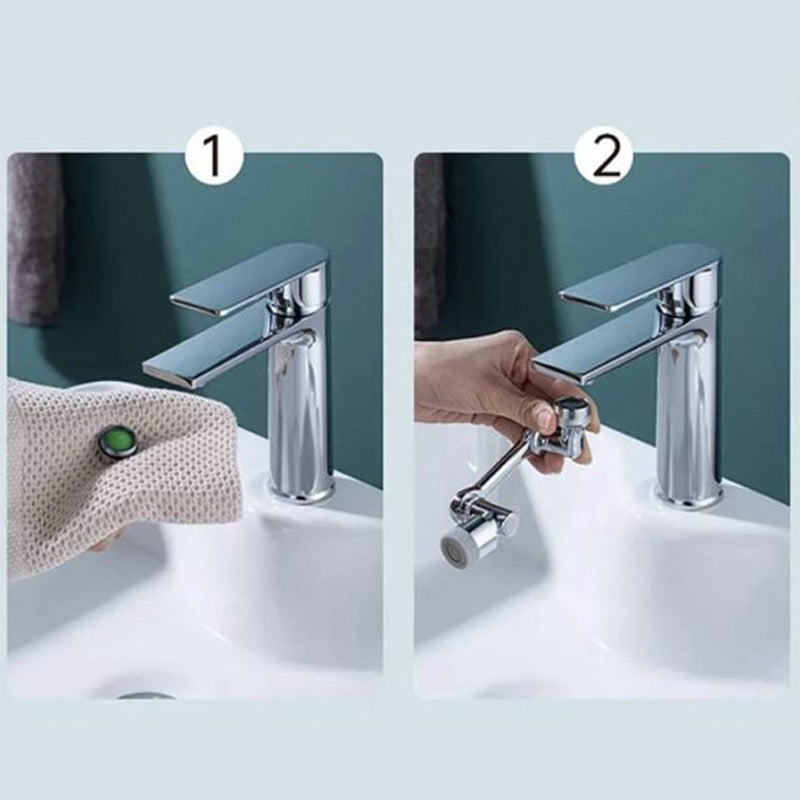 1

2